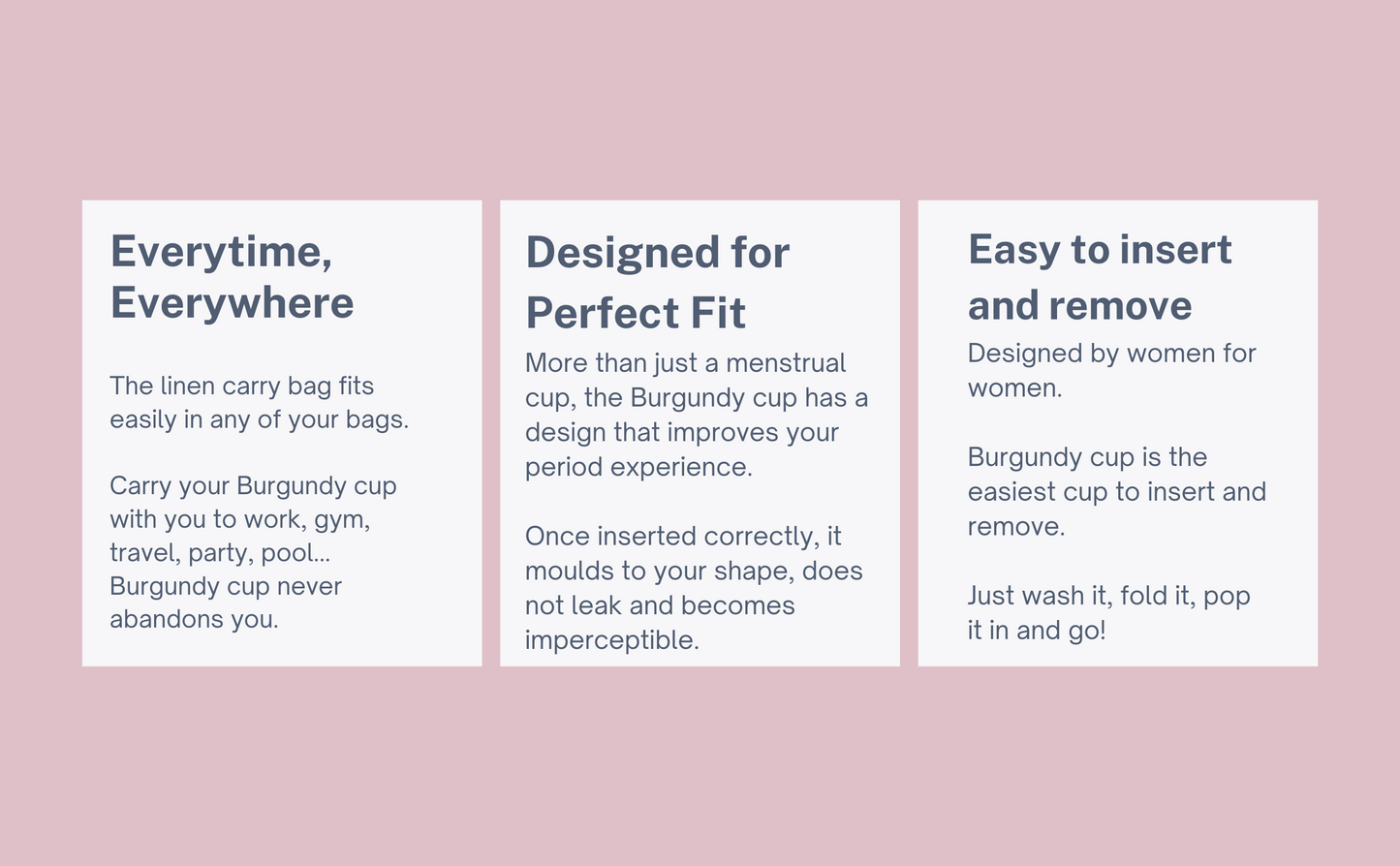 Everytime, Everywhere

The linen carry bag fits easily in any of your bags.

Carry your Burgundy cup with you to work, gym, travel, party, pool... Burgundy cup never abandons you.

Designed for Perfect Fit

More than just a menstrual cup, the Burgundy cup has a design that improves your period experience.

Once inserted correctly, it moulds to your shape, does not leak and becomes imperceptible.

Easy to insert and remove

Designed by women for women.

Burgundy cup is the easiest cup to insert and remove.

Just wash it, fold it, pop it in and go!